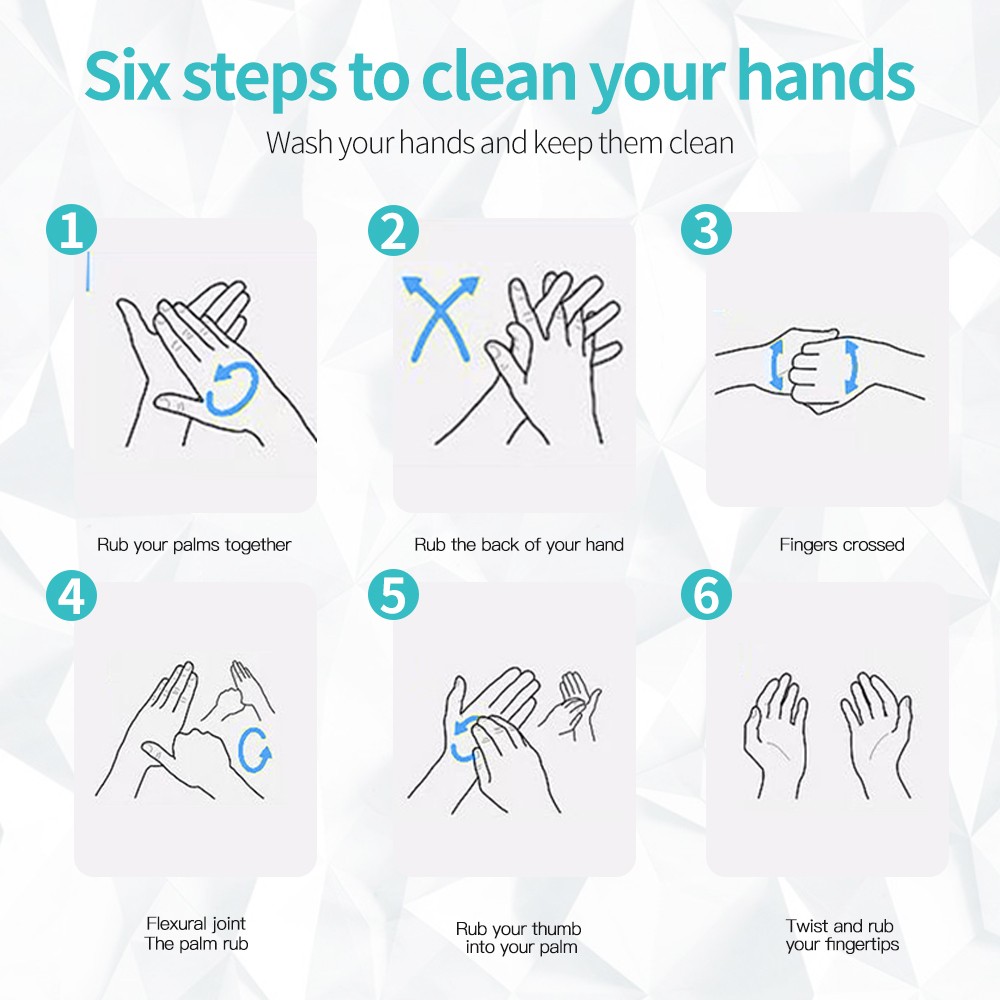 Six steps to clean your hands

Wash your hands and keep them clean

1

Rub your palms together

2

Rub the back of your hand

3

Fingers crossed

4

Flexural joint
The palm rub

5

Rub your thumb
into your palm

6

Twist and rub
your fingertips