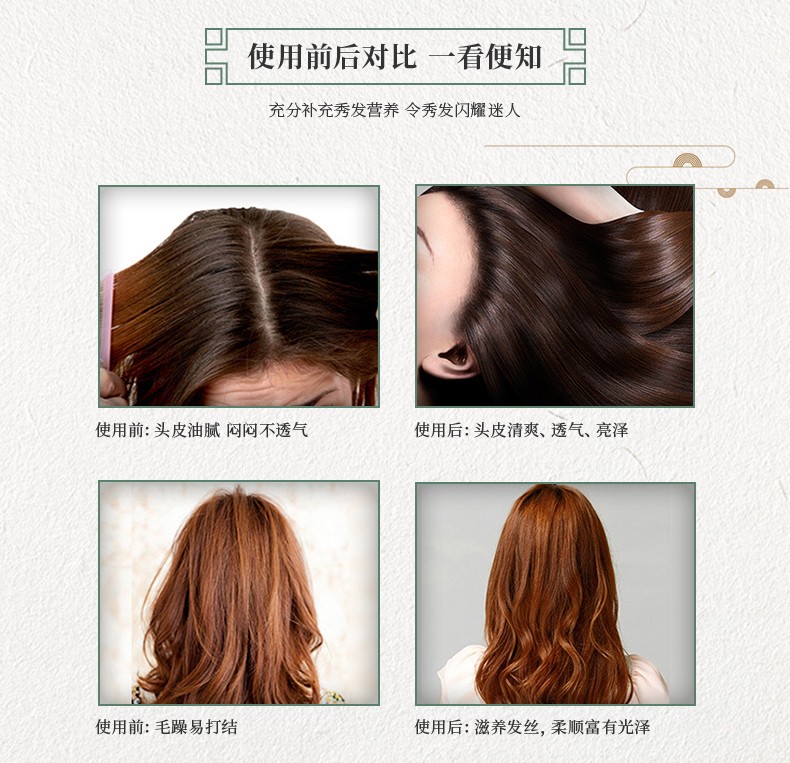 使用前后对比 一看便知

充分补充秀发营养 令秀发闪耀迷人

使用前: 头皮油腻 闷闷不透气

使用后: 头皮清爽、透气、亮泽

使用前: 毛躁易打结

使用后: 滋养发丝, 柔顺富有光泽