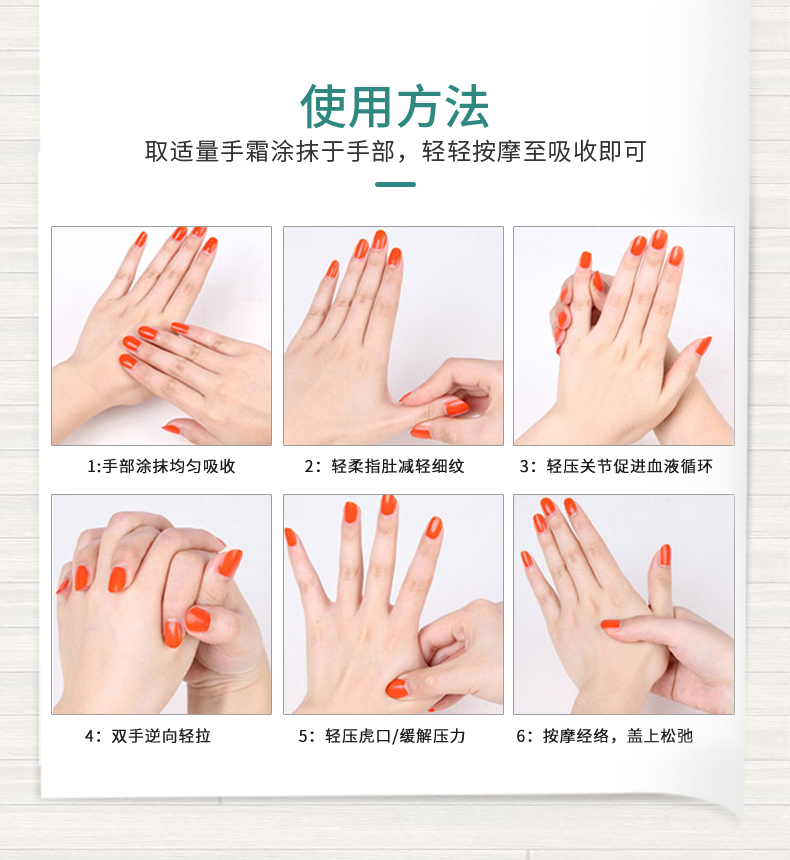 使用方法

取适量手霜涂抹于手部，轻轻按摩至吸收即可

1:手部涂抹均匀吸收

2：轻柔指肚减轻细纹

3：轻压关节促进血液循环

4：双手逆向轻拉

5：轻压虎口/缓解压力

6：按摩经络，盖上松弛